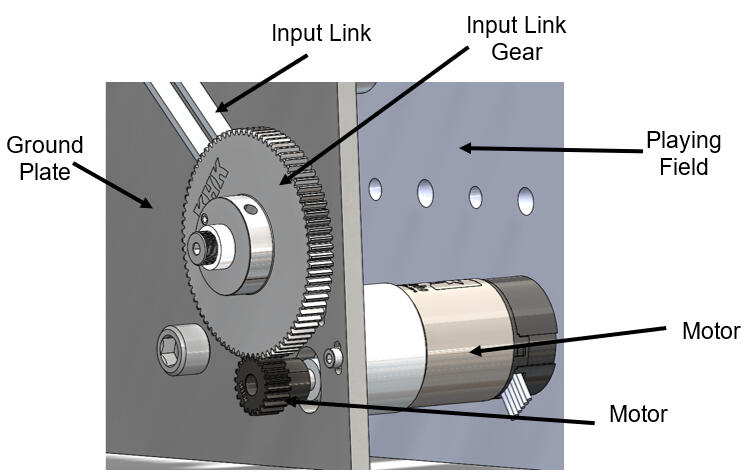 Input Link

Input Link Gear

Ground Plate

Playing Field

KHK

Motor

Motor