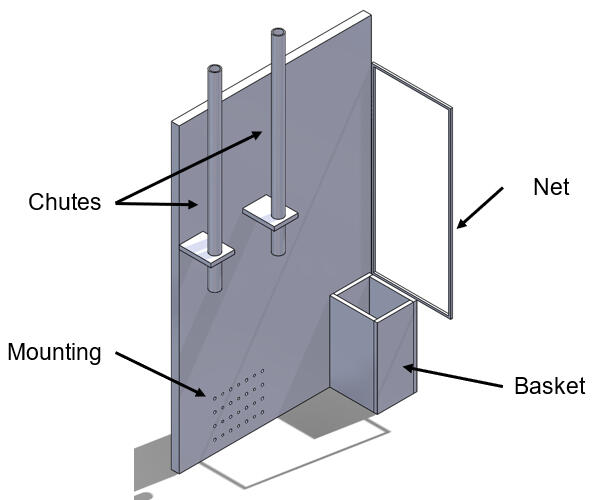 Chutes

Net

Mounting

Basket